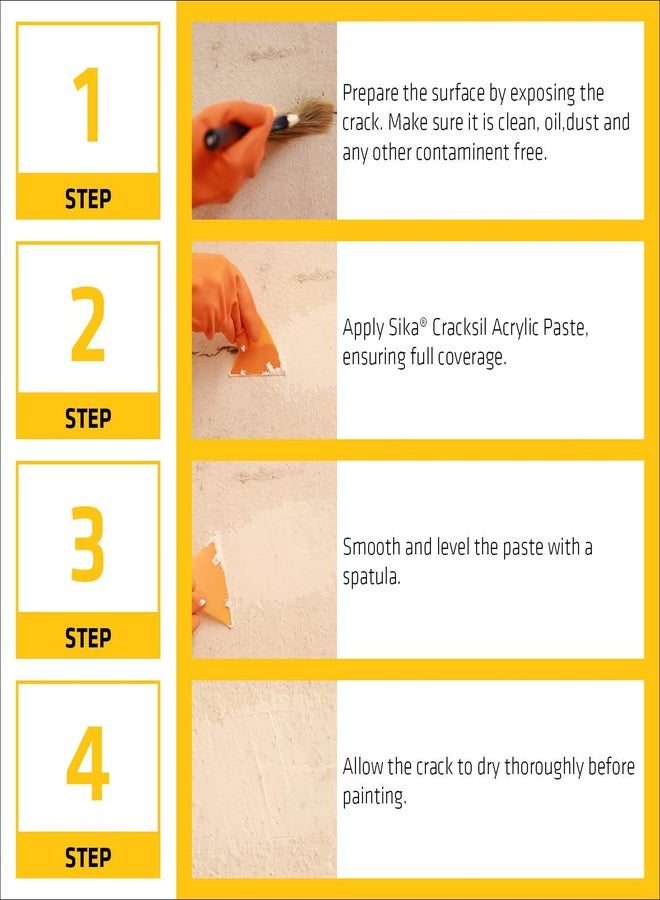 1

STEP

Prepare the surface by exposing the crack. Make sure it is clean, oil,dust and any other contaminent free.

2

STEP

Apply Sika® Cracksil Acrylic Paste, ensuring full coverage.

3

STEP

Smooth and level the paste with a spatula.

4

STEP

Allow the crack to dry thoroughly before painting.